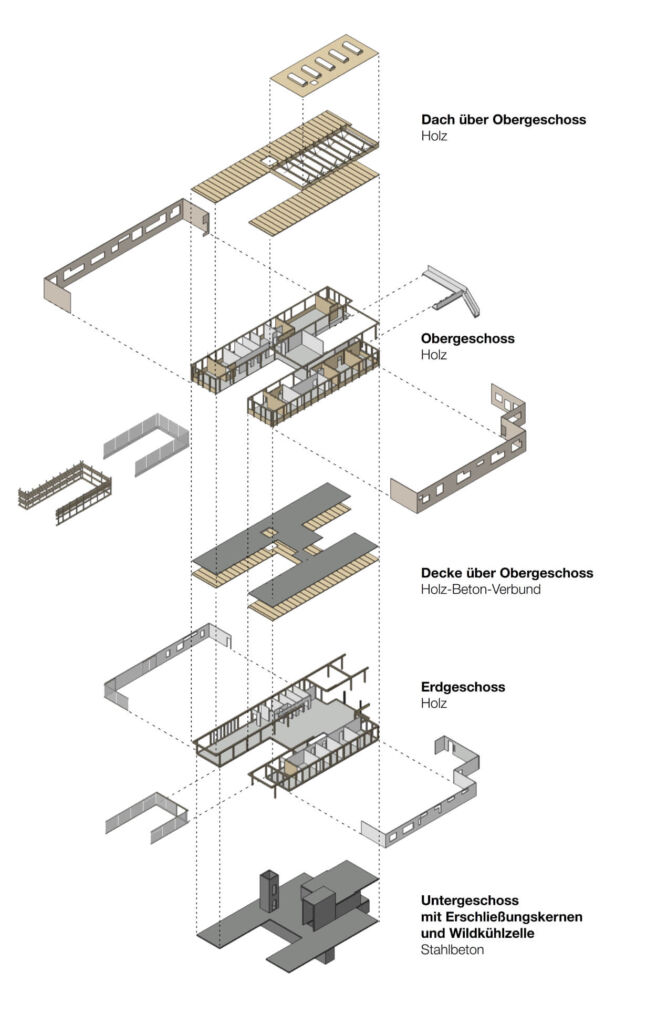 **Dach über Obergeschoss**
Holz

**Obergeschoss**
Holz

**Decke über Obergeschoss**
Holz-Beton-Verbund

**Erdgeschoss**
Holz

**Untergeschoss mit Erschließungskernen und Wildkühlzelle**
Stahlbeton